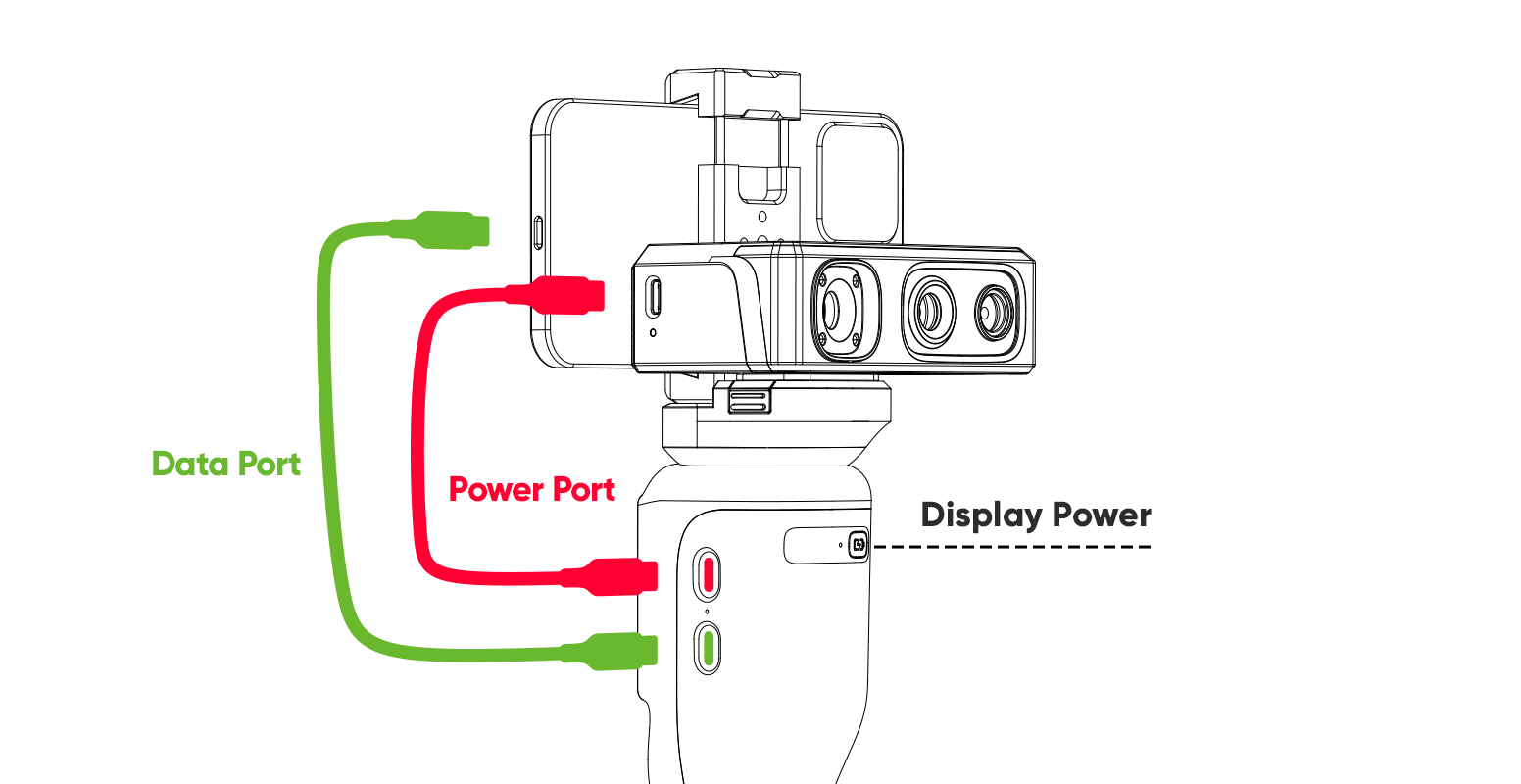 Data Port

Power Port

Display Power